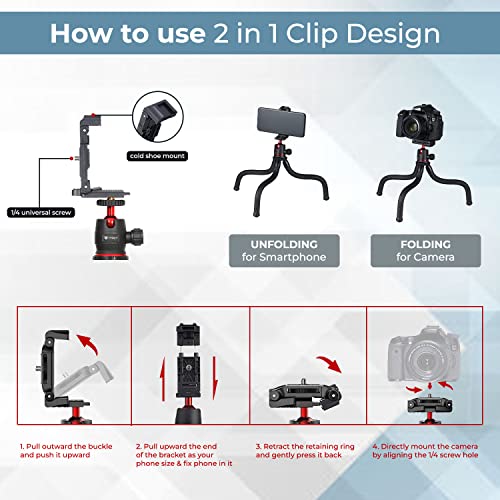 How to use 2 in 1 Clip Design

cold shoe mount

1/4 universal screw

UNFOLDING
for Smartphone

FOLDING
for Camera

1. Pull outward the buckle and push it upward

2. Pull upward the end of the bracket as your phone size & fix phone in it

3. Retract the retaining ring and gently press it back

4. Directly mount the camera by aligning the 1/4 screw hole